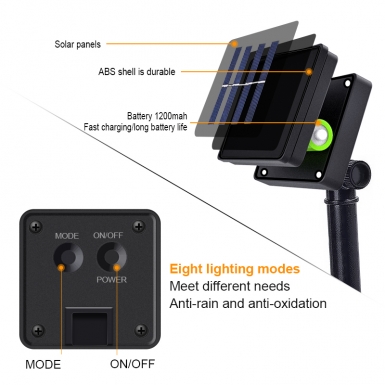 Solar panels

ABS shell is durable

Battery 1200mah
Fast charging/long battery life

MODE ON/OFF

POWER

Eight lighting modes
Meet different needs
Anti-rain and anti-oxidation

MODE ON/OFF